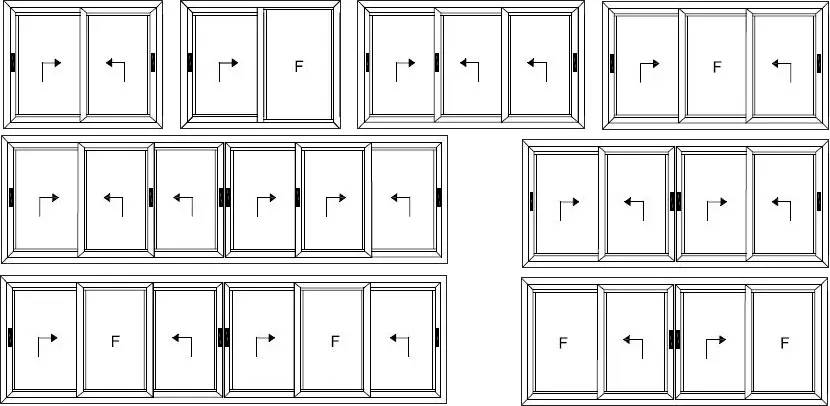 F

F

F F

F F